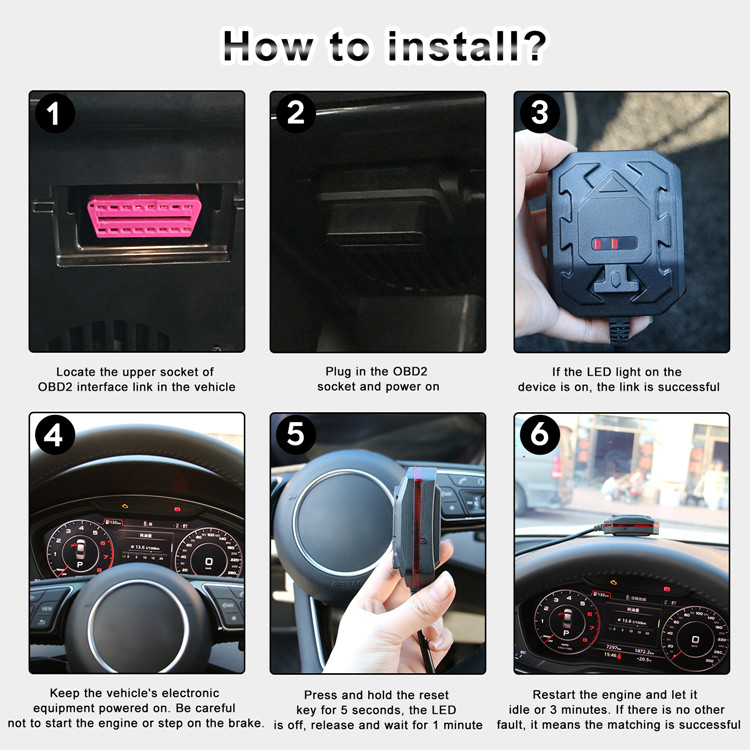 How to install?

1

Locate the upper socket of OBD2 interface link in the vehicle

2

Plug in the OBD2 socket and power on

3

If the LED light on the device is on, the link is successful

4

Keep the vehicle's electronic equipment powered on. Be careful not to start the engine or step on the brake.

5

Press and hold the reset key for 5 seconds, the LED is off, release and wait for 1 minute

6

Restart the engine and let it idle or 3 minutes. If there is no other fault, it means the matching is successful